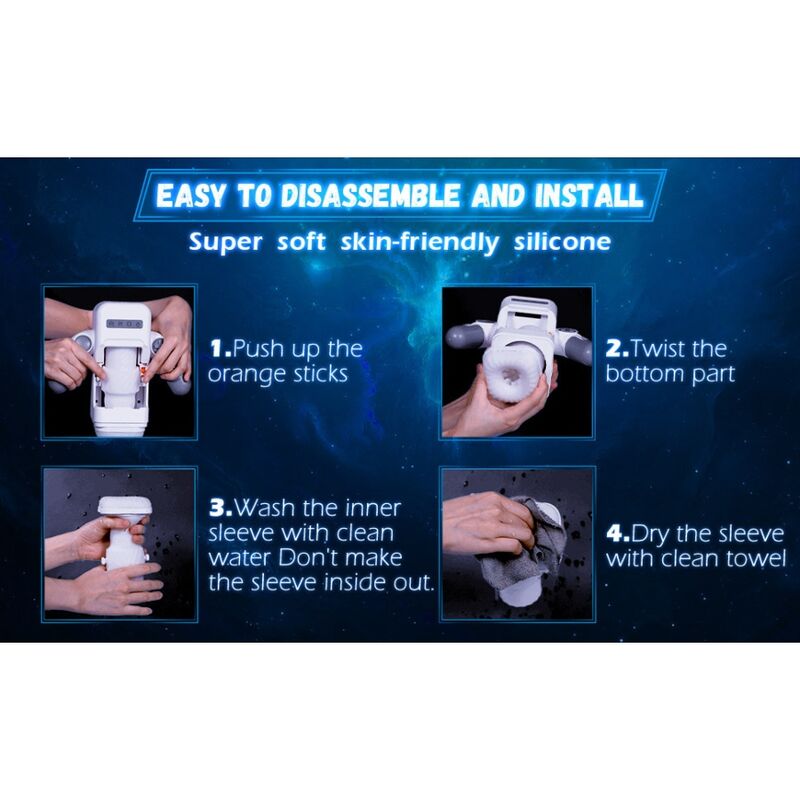 EASY TO DISASSEMBLE AND INSTALL

Super soft skin-friendly silicone

1.Push up the orange sticks

2.Twist the bottom part

3.Wash the inner sleeve with clean water Don't make the sleeve inside out.

4.Dry the sleeve with clean towel